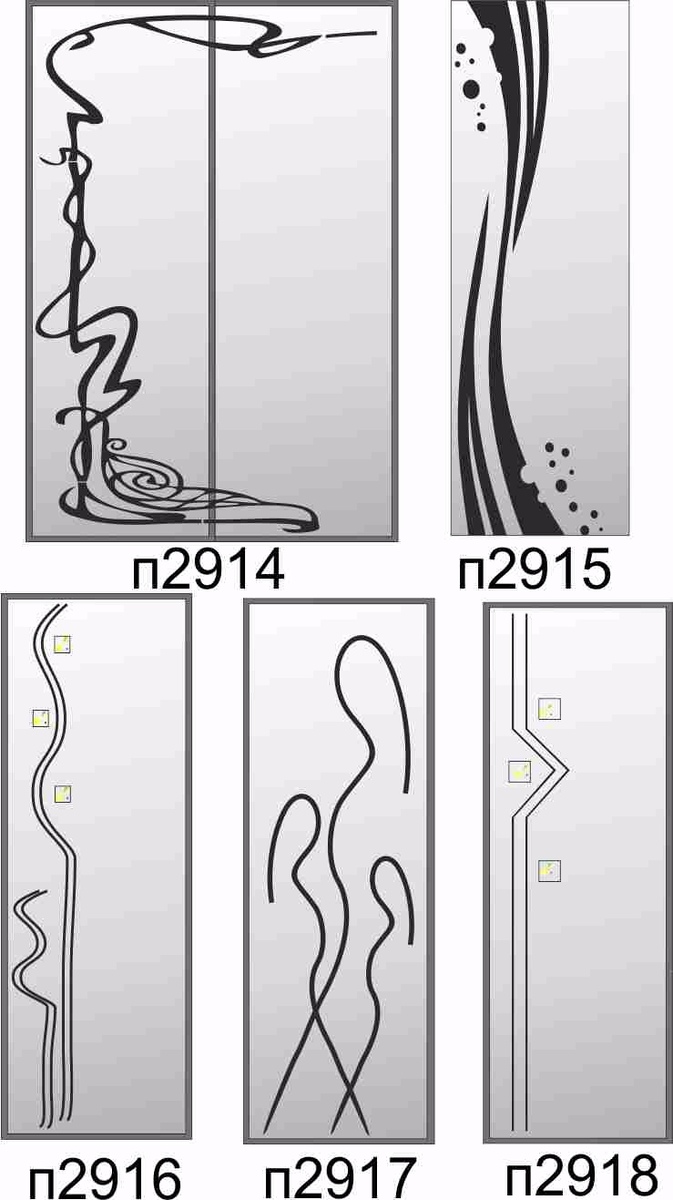 п2914

п2915

п2916

п2917

п2918