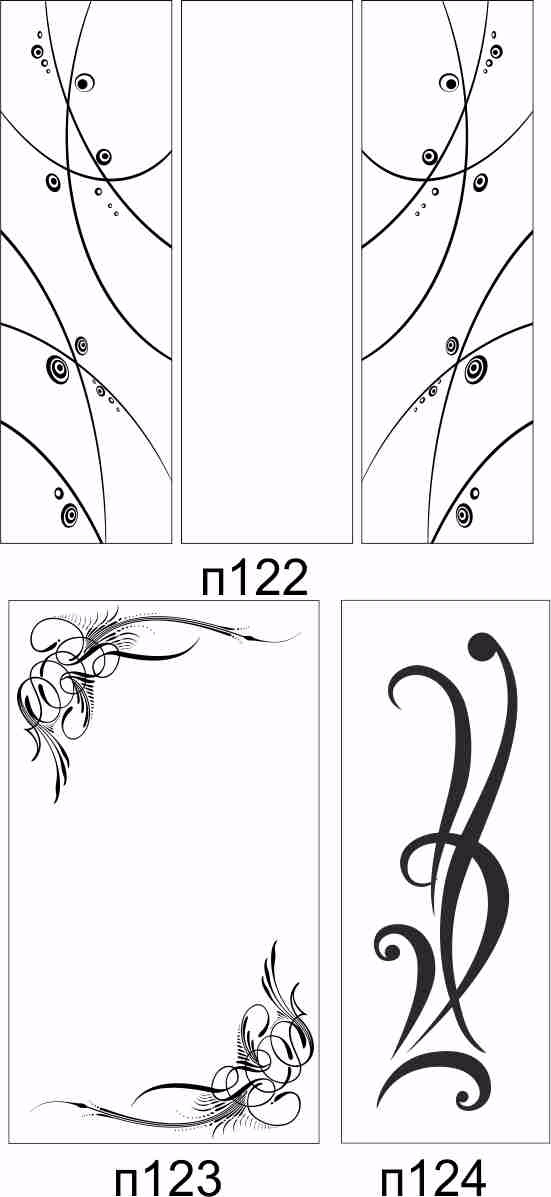 п122

п123

п124