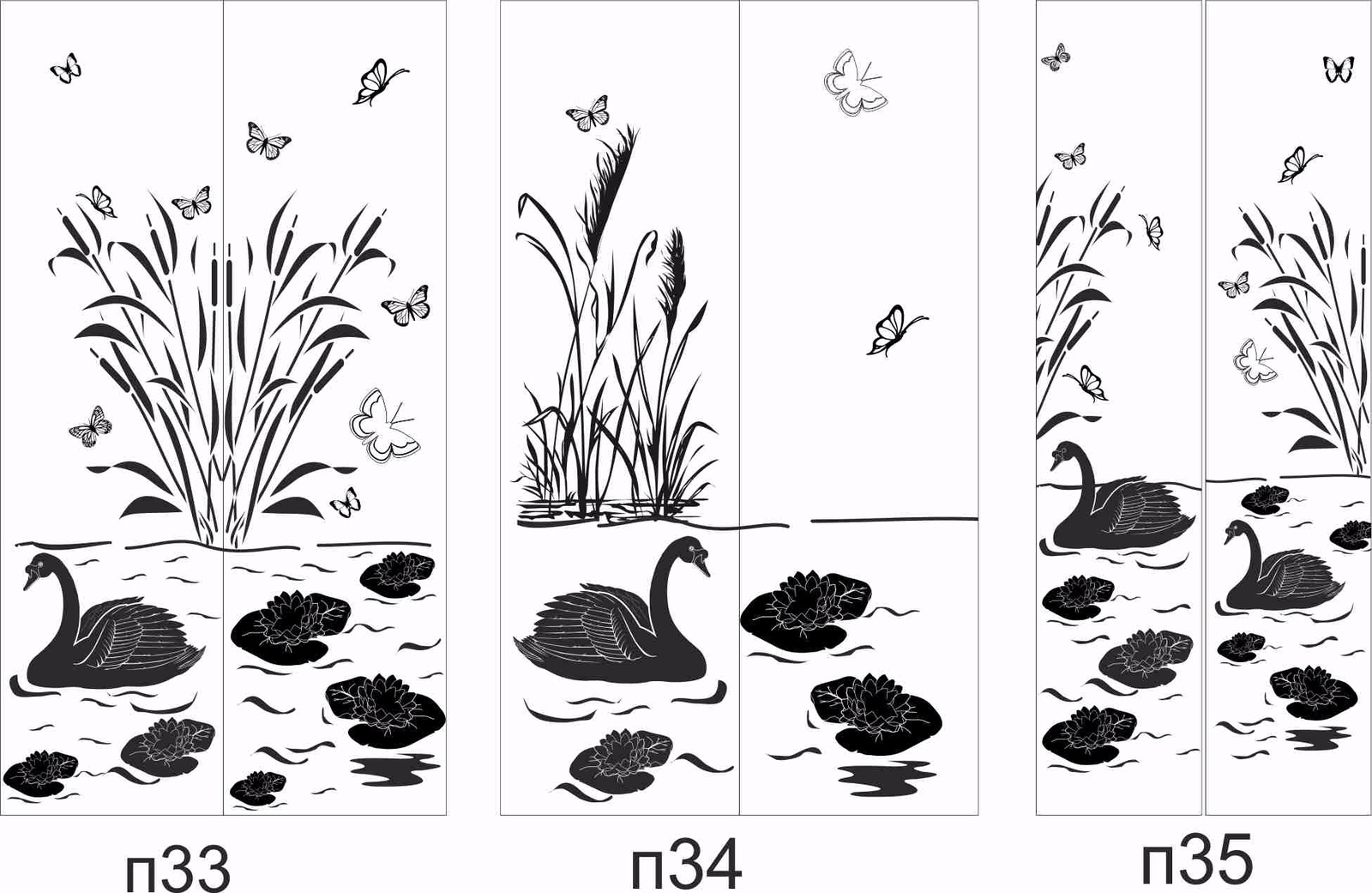 п33

п34

п35