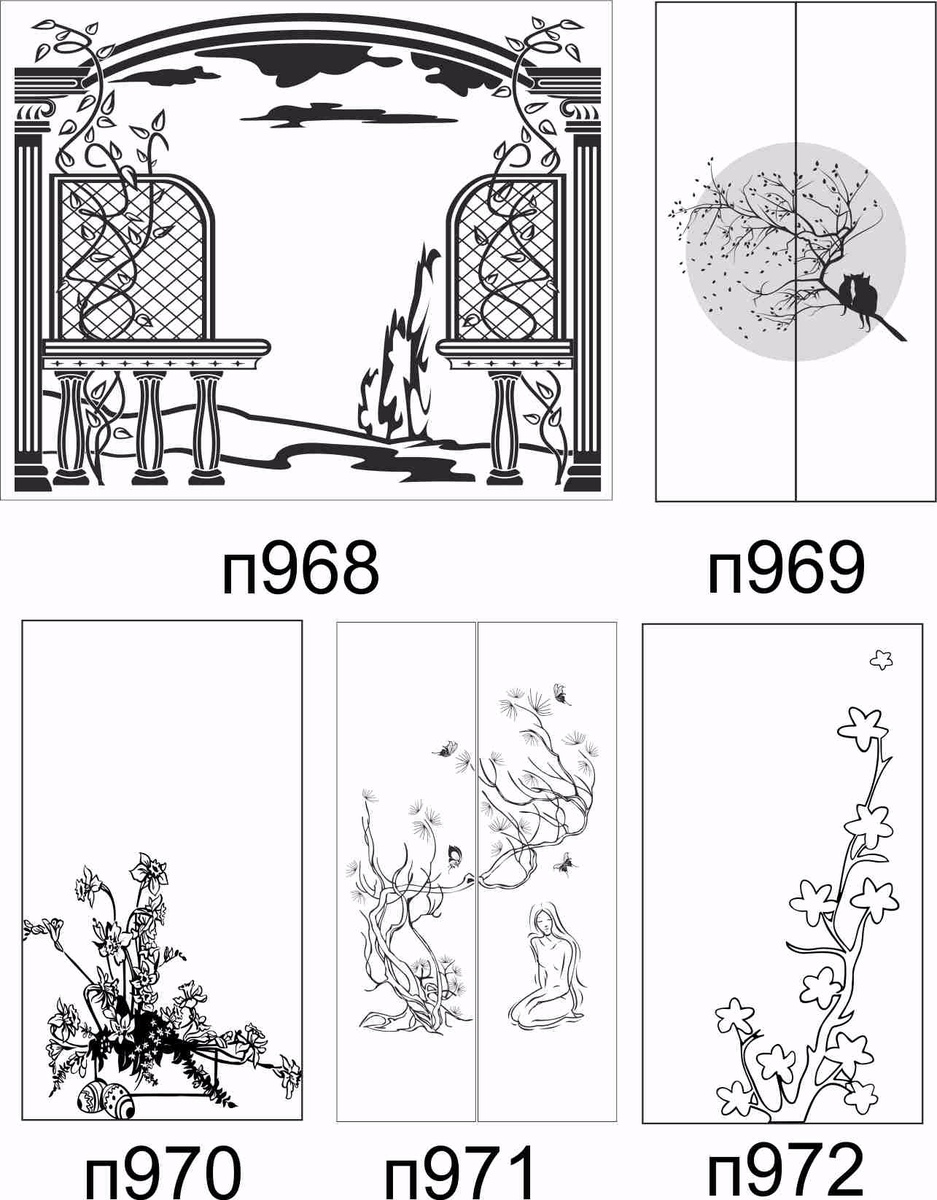 п968

п969

п970

п971

п972